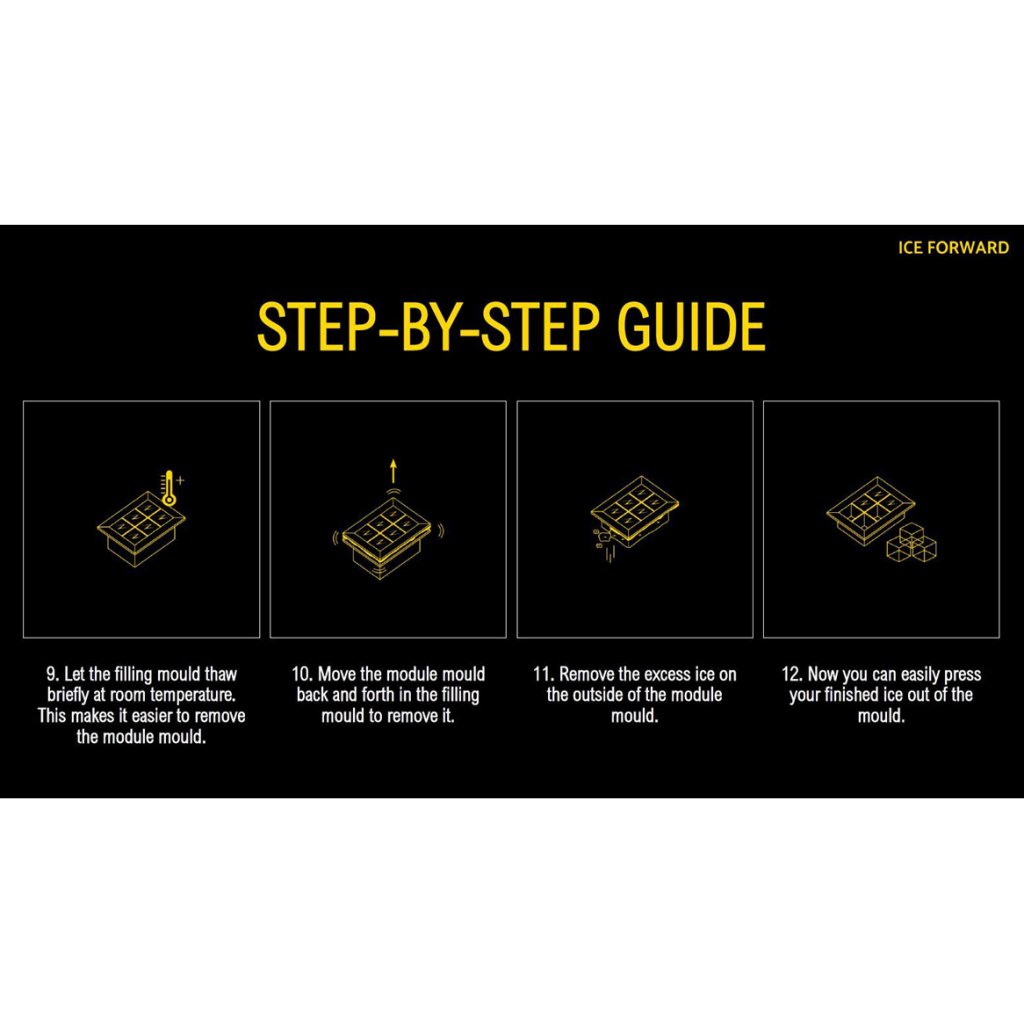 ICE FORWARD

STEP-BY-STEP GUIDE

9. Let the filling mould thaw briefly at room temperature. This makes it easier to remove the module mould.

10. Move the module mould back and forth in the filling mould to remove it.

11. Remove the excess ice on the outside of the module mould.

12. Now you can easily press your finished ice out of the mould.